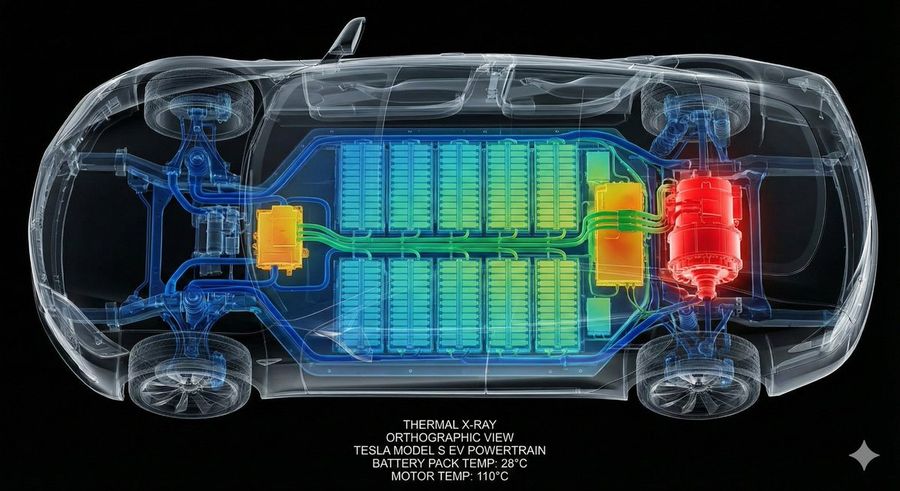 THERMAL X-RAY
ORTHOGRAPHIC VIEW
TESLA MODEL S EV POWERTRAIN
BATTERY PACK TEMP: 28°C
MOTOR TEMP: 110°C